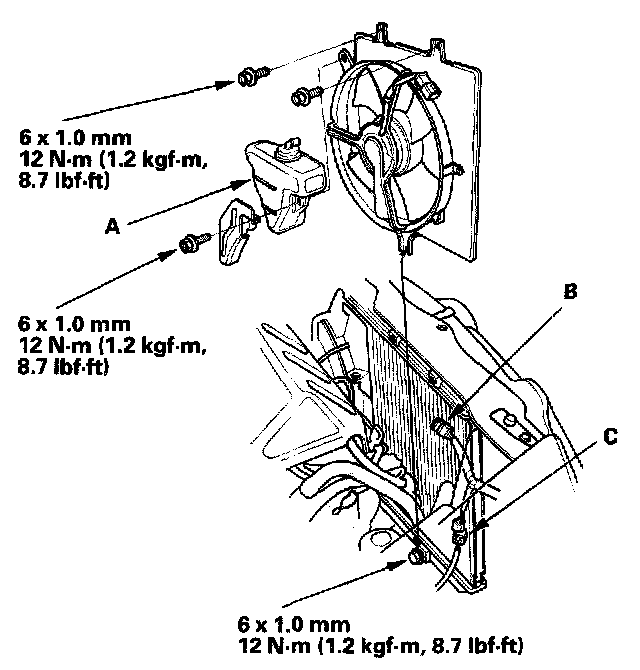 6 x 1.0 mm
12 N·m (1.2 kgf·m, 8.7 lbf·ft)

A

6 x 1.0 mm
12 N·m (1.2 kgf·m, 8.7 lbf·ft)

B

C

6 x 1.0 mm
12 N·m (1.2 kgf·m, 8.7 lbf·ft)