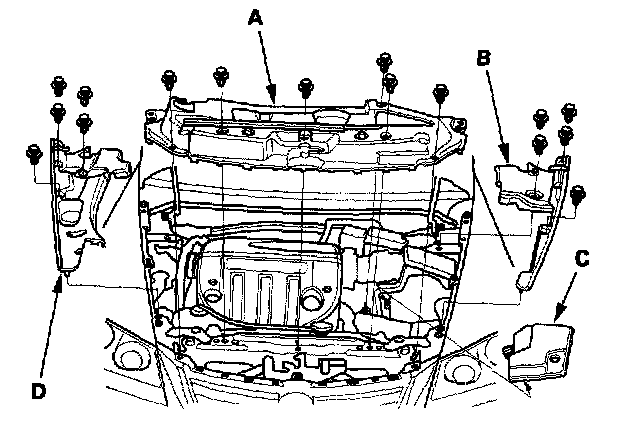 A
B
C
D