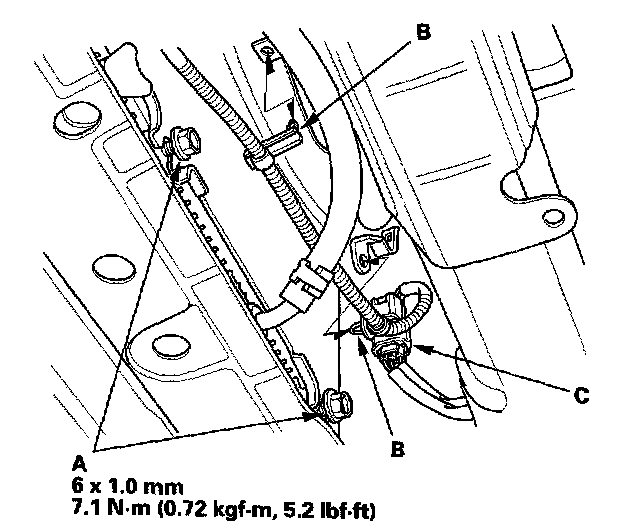 B

C

B

A
6 x 1.0 mm
7.1 N·m (0.72 kgf·m, 5.2 lbf·ft)