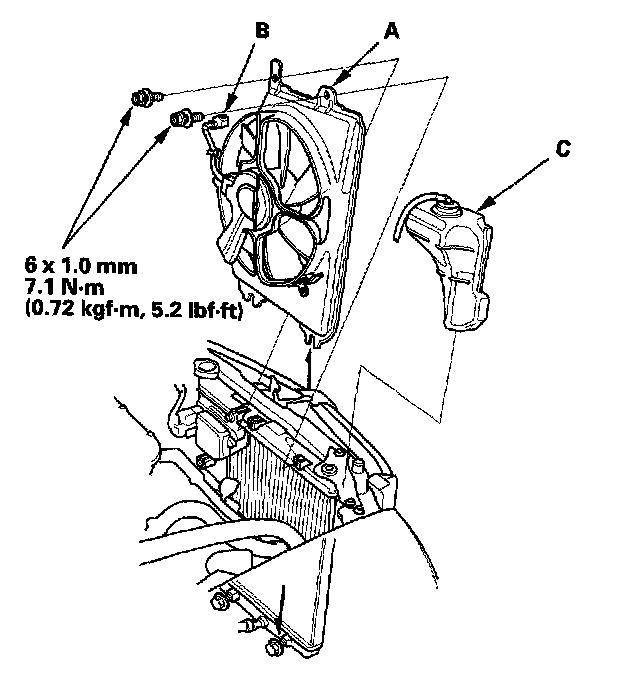 B
A
C
6 x 1.0 mm
7.1 N·m
(0.72 kgf·m, 5.2 lbf·ft)