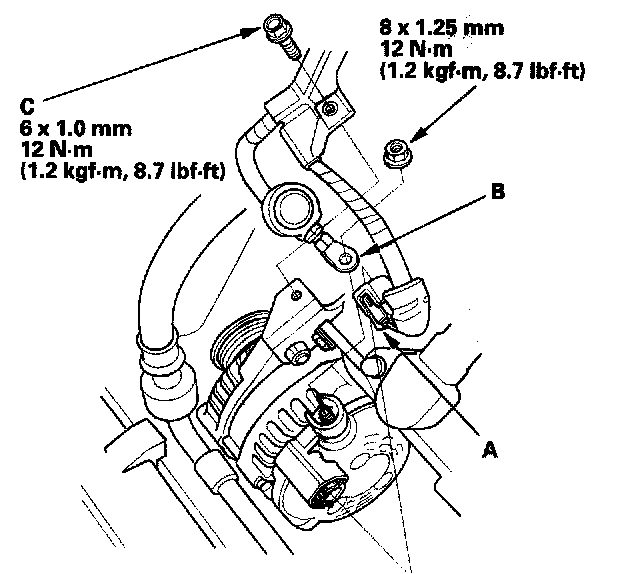 8 x 1.25 mm
12 N·m
(1.2 kgf·m, 8.7 lbf·ft)

C
6 x 1.0 mm
12 N·m
(1.2 kgf·m, 8.7 lbf·ft)

B

A