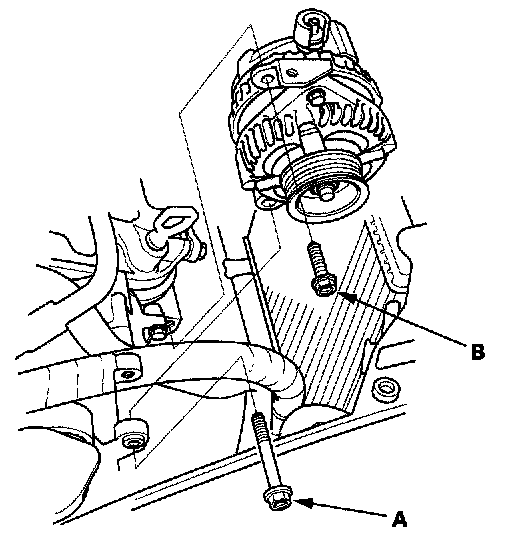 B

A