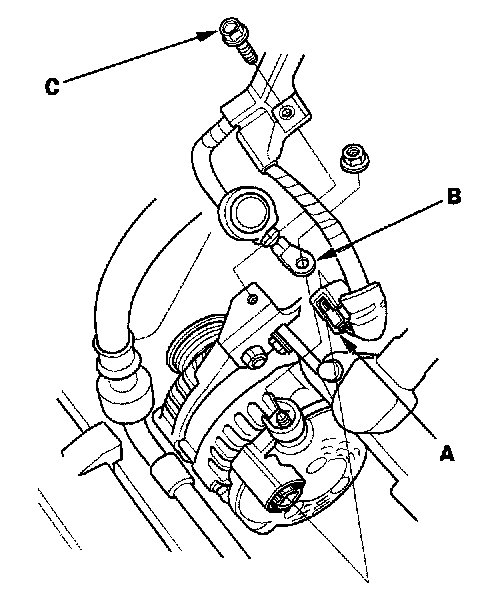 C

B

A