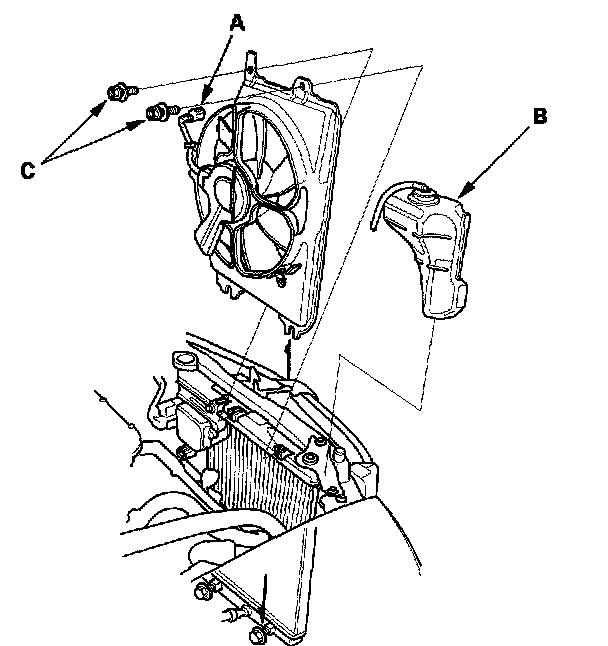 A

B

C