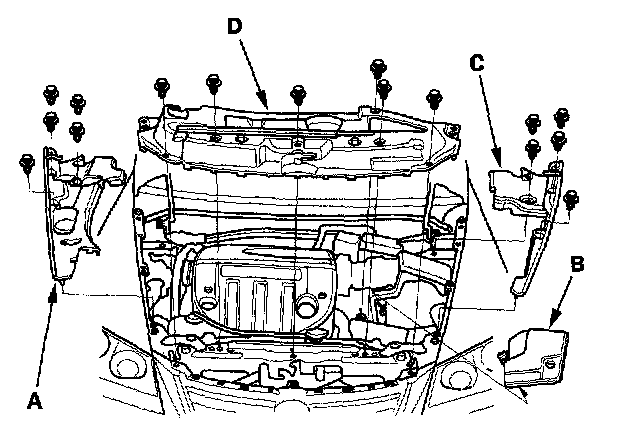 D
C
B
A