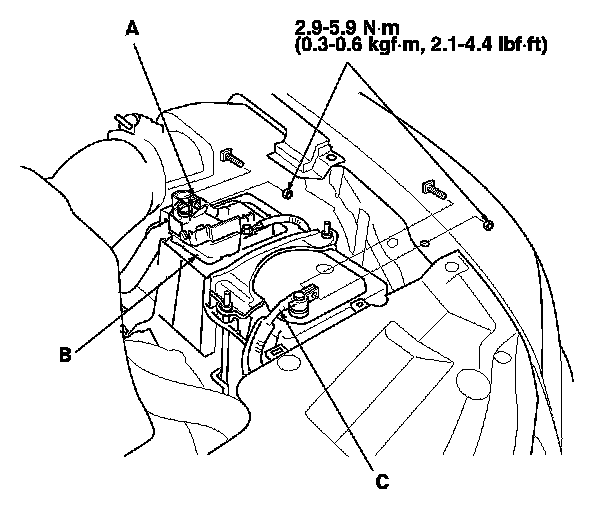 A

2.9-5.9 N·m
(0.3-0.6 kgf·m, 2.1-4.4 lbf·ft)

B

C