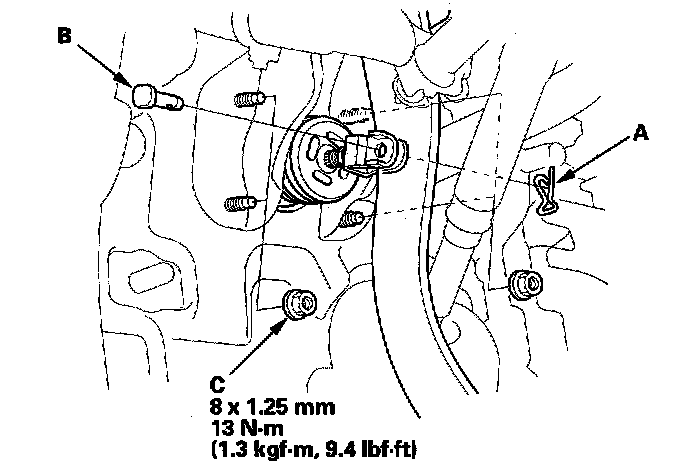 B

A

C
8 x 1.25 mm
13 N·m
(1.3 kgf·m, 9.4 lbf·ft)