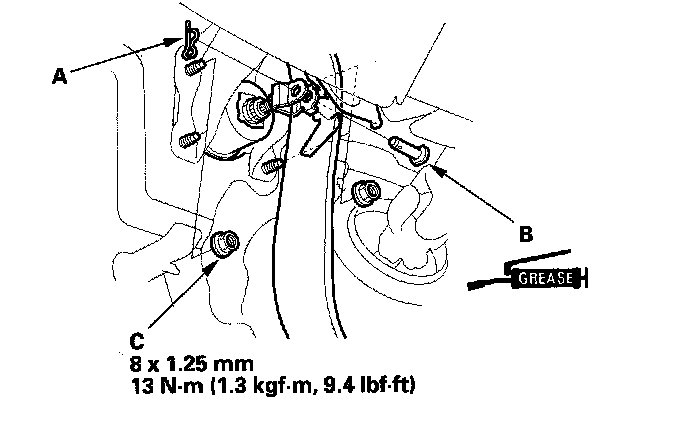 A

B

GREASE

C
8 x 1.25 mm
13 N·m (1.3 kgf·m, 9.4 lbf·ft)