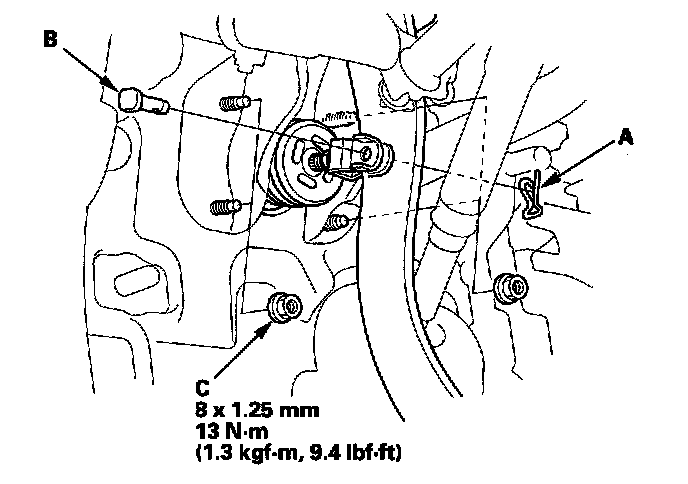 B

A

C
8 x 1.25 mm
13 N·m
(1.3 kgf·m, 9.4 lbf·ft)