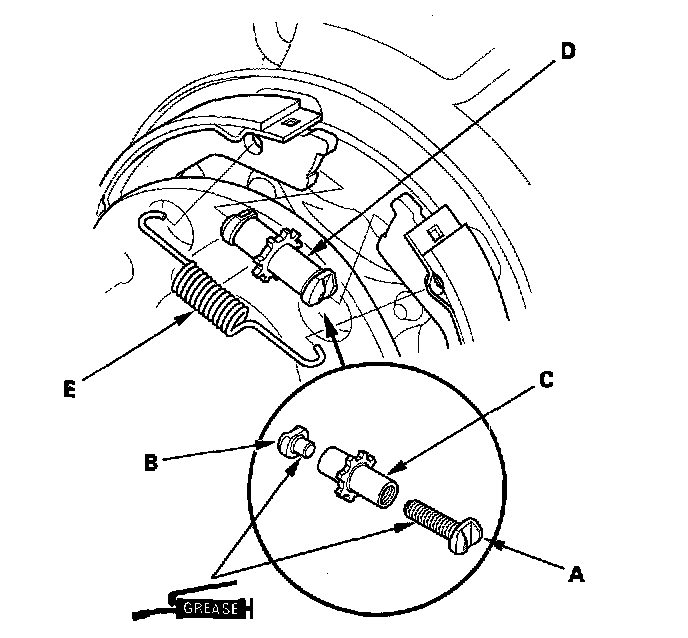 D

E

C

B

A

GREASE