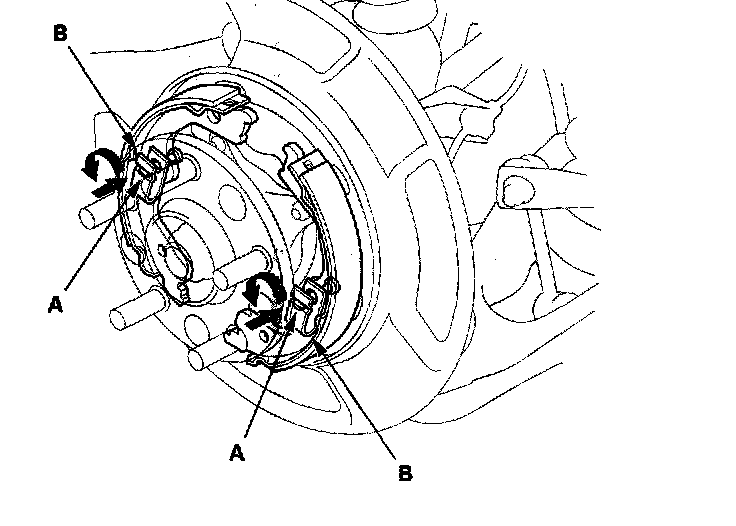 B

A

A

B