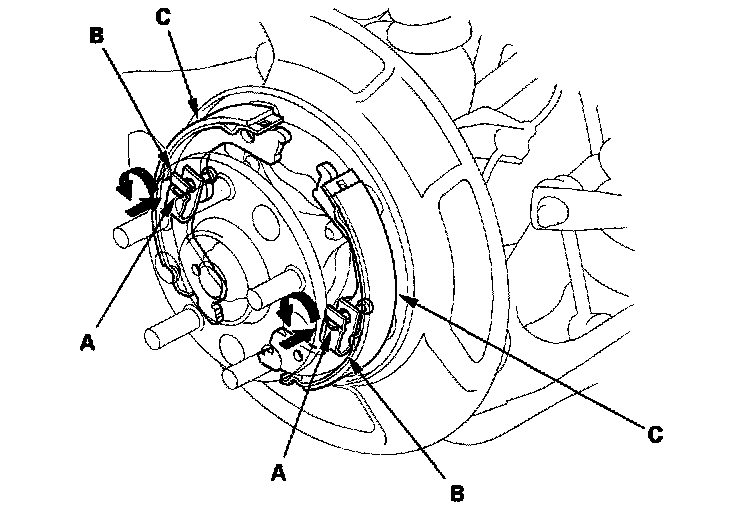 B
C
A
A
B
C