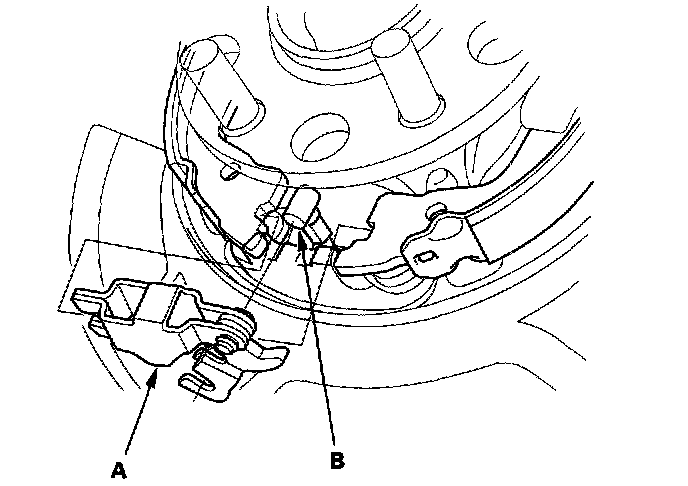 A

B