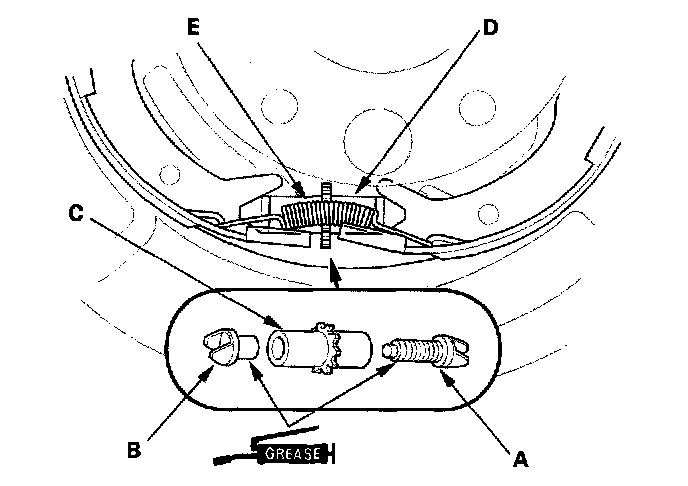 E
D
C
B
GREASE
A