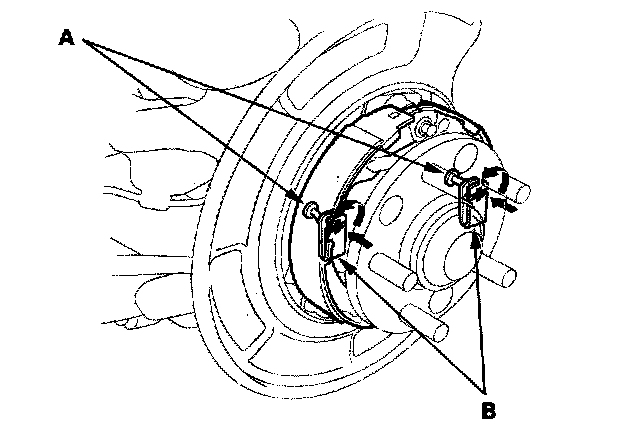 A

B