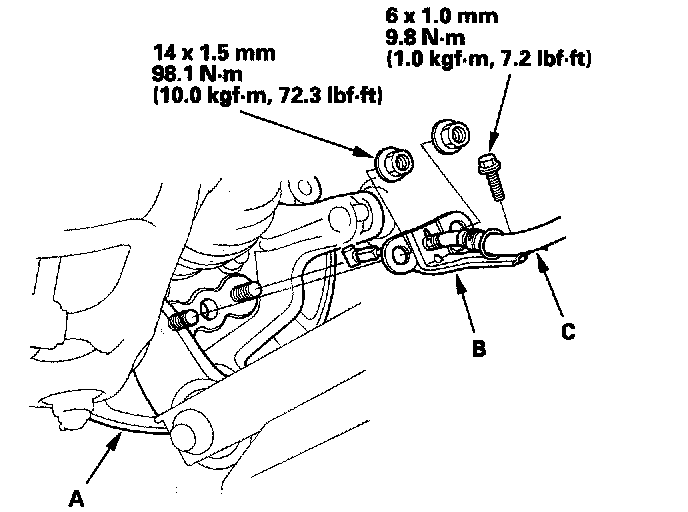 6 x 1.0 mm
9.8 N·m
(1.0 kgf·m, 7.2 lbf·ft)

14 x 1.5 mm
98.1 N·m
(10.0 kgf·m, 72.3 lbf·ft)

B

C

A