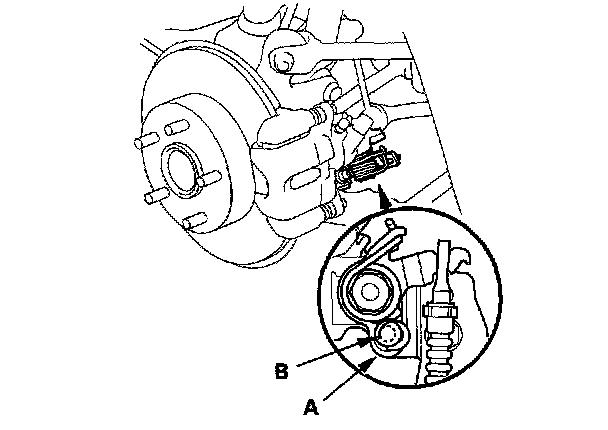 B

A