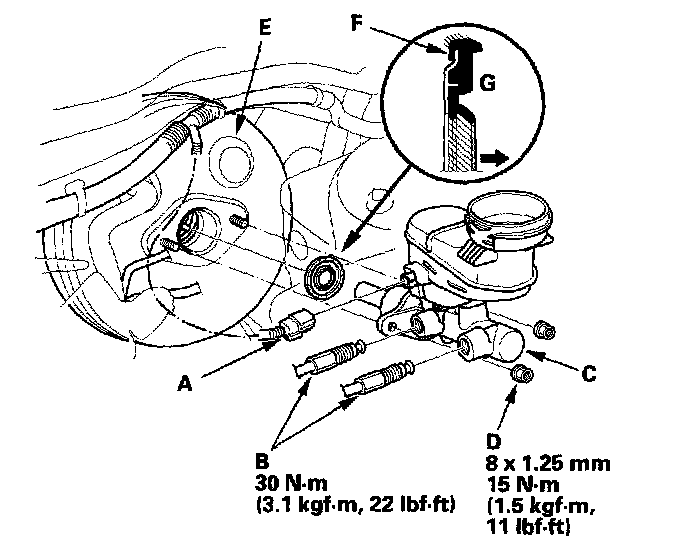 E

F

G

A

C

B
30 N·m
(3.1 kgf·m, 22 lbf·ft)

D
8 x 1.25 mm
15 N·m
(1.5 kgf·m,
11 lbf·ft)