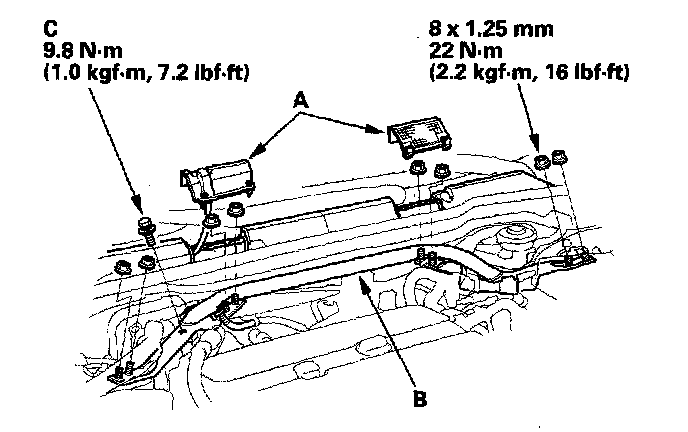 C
9.8 N·m
(1.0 kgf·m, 7.2 lbf·ft)

8 x 1.25 mm
22 N·m
(2.2 kgf·m, 16 lbf·ft)

A

B