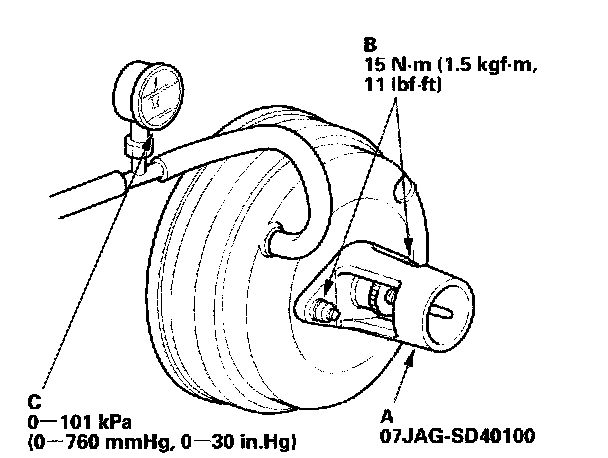 B
15 N·m (1.5 kgf·m, 11 lbf·ft)

C
0—101 kPa
(0—760 mmHg, 0—30 in.Hg)

A
07JAG-SD40100