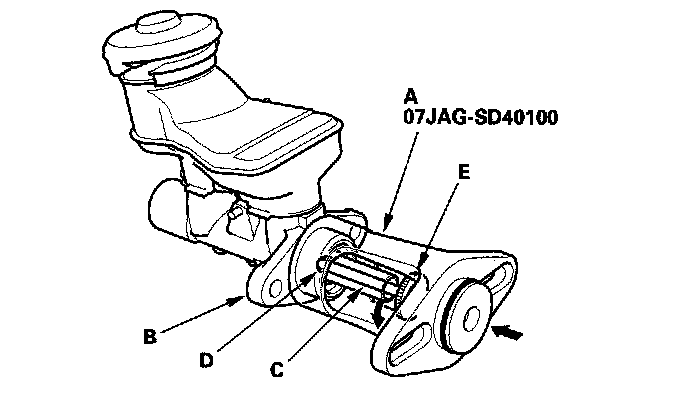 A
07JAG-SD40100
E
B
D
C