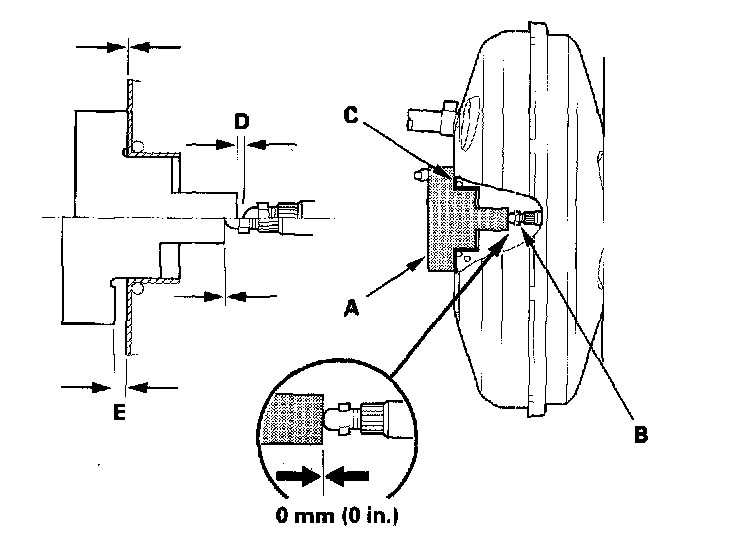 D

C

A

E

B

0 mm (0 in.)