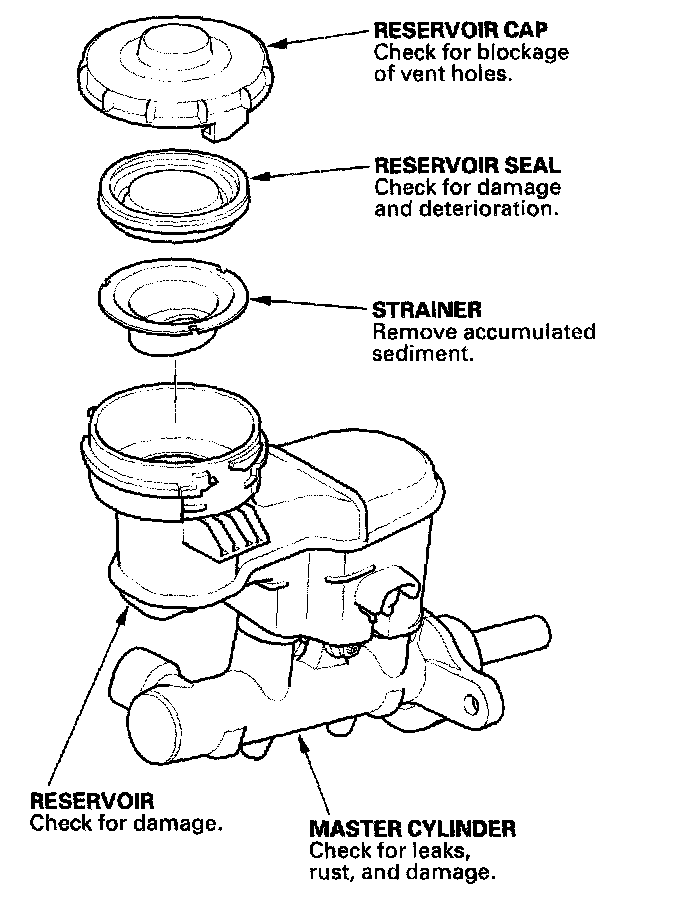 RESERVOIR CAP
Check for blockage of vent holes.

RESERVOIR SEAL
Check for damage and deterioration.

STRAINER
Remove accumulated sediment.

RESERVOIR
Check for damage.

MASTER CYLINDER
Check for leaks, rust, and damage.