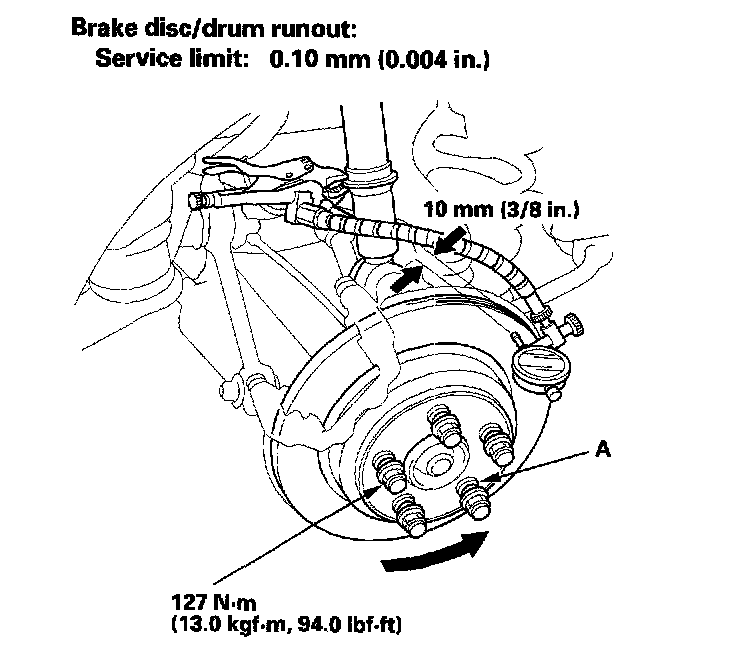 Brake disc/drum runout:
Service limit: 0.10 mm (0.004 in.)

10 mm (3/8 in.)

A

127 N·m
(13.0 kgf·m, 94.0 lbf·ft)