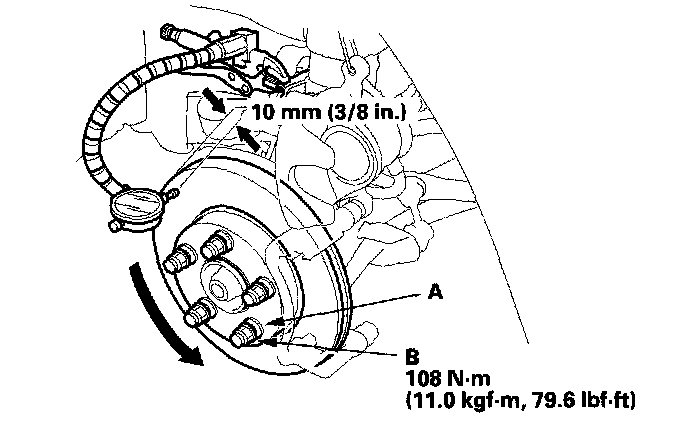 10 mm (3/8 in.)

A

B
108 N·m
(11.0 kgf·m, 79.6 lbf·ft)