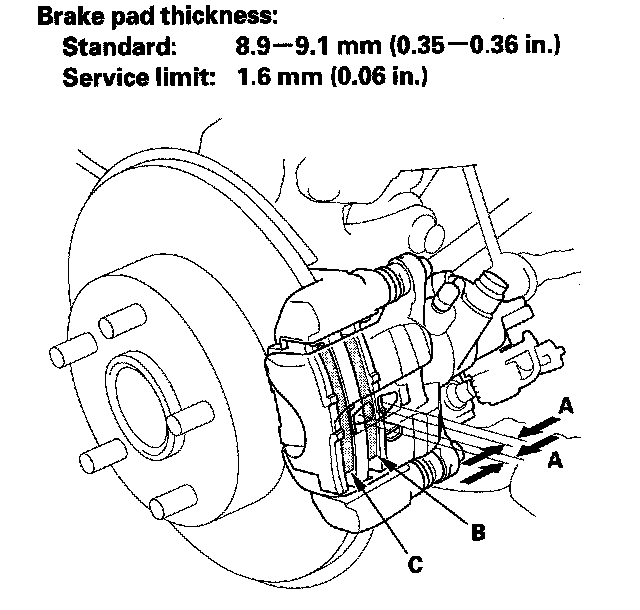 Brake pad thickness:
Standard: 8.9—9.1 mm (0.35—0.36 in.)
Service limit: 1.6 mm (0.06 in.)

A
A
B
C