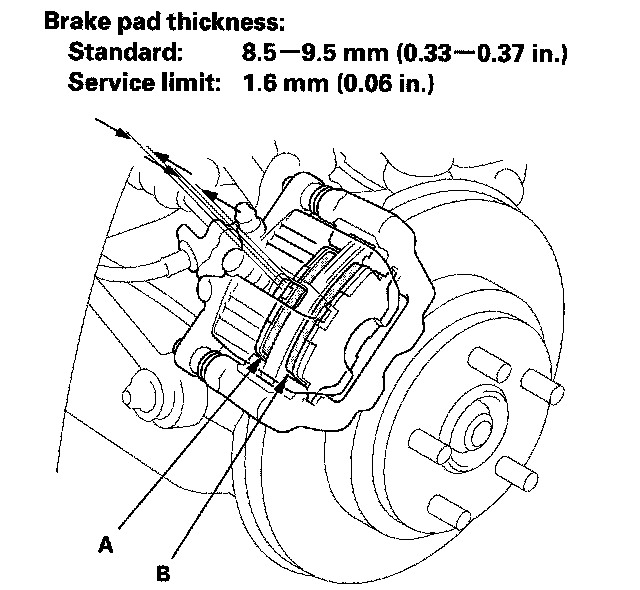 Brake pad thickness:
Standard: 8.5—9.5 mm (0.33—0.37 in.)
Service limit: 1.6 mm (0.06 in.)

A

B