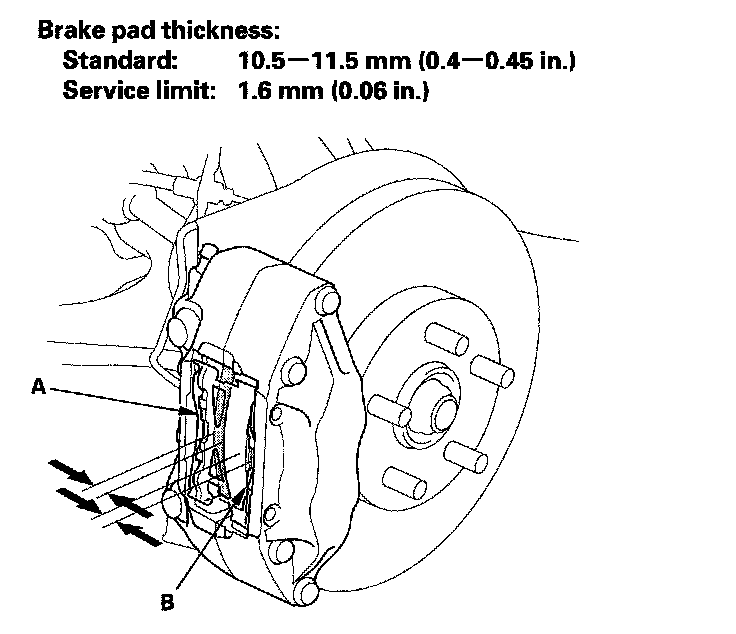 Brake pad thickness:
Standard: 10.5—11.5 mm (0.4—0.45 in.)
Service limit: 1.6 mm (0.06 in.)

A

B