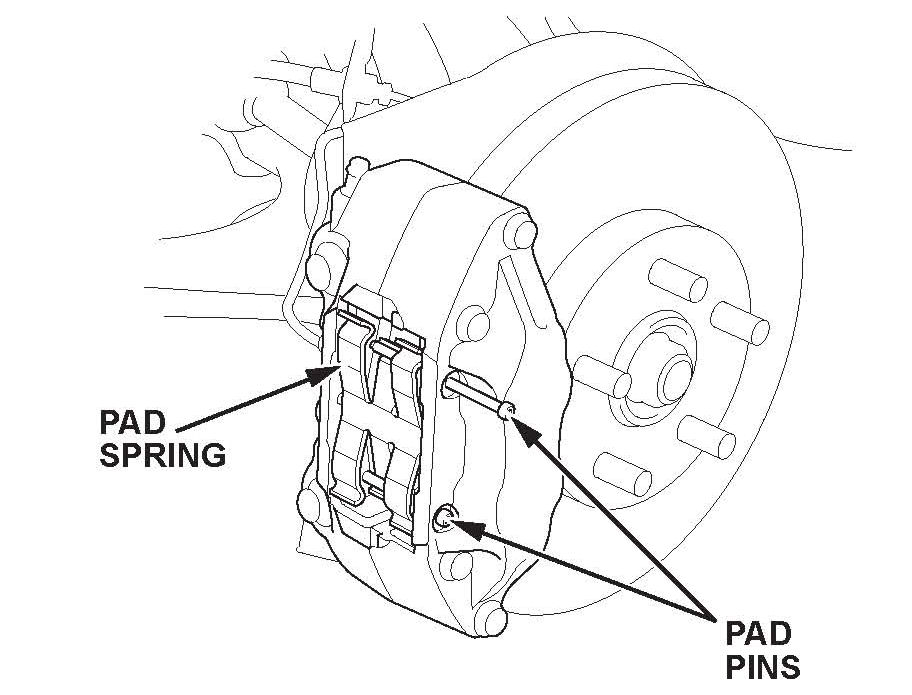 PAD SPRING

PAD PINS