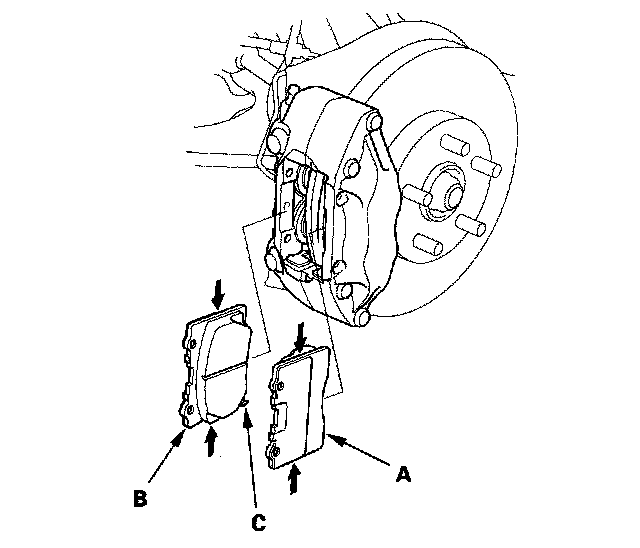 B
C
A