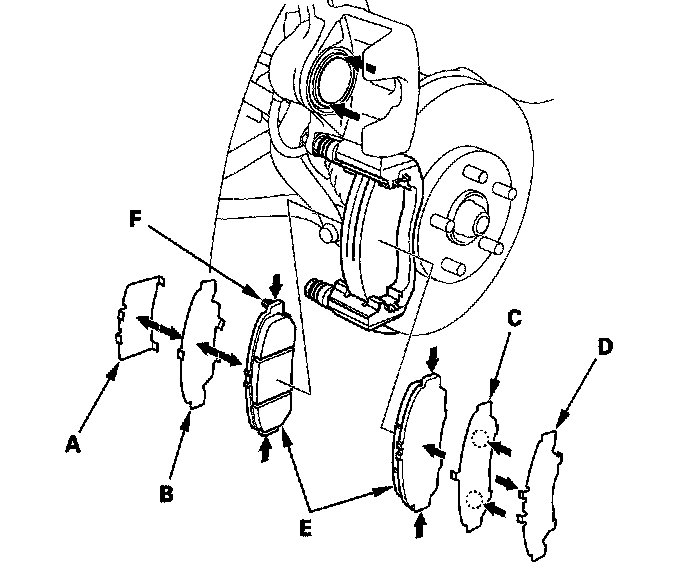 F
C
D
A
B
E