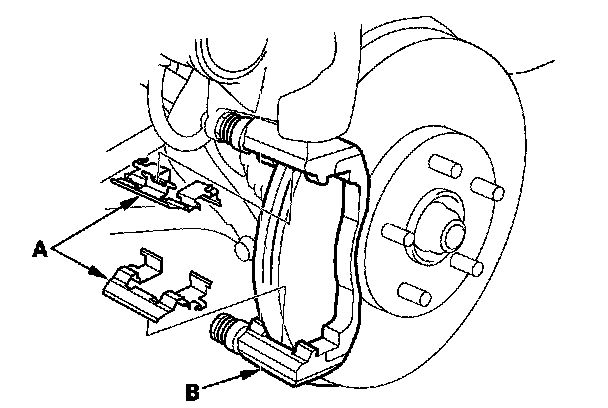 A

B