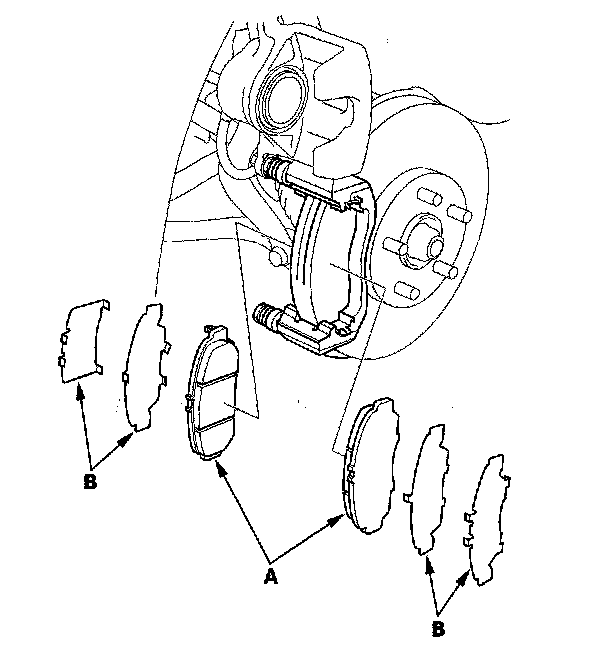 B

A

B