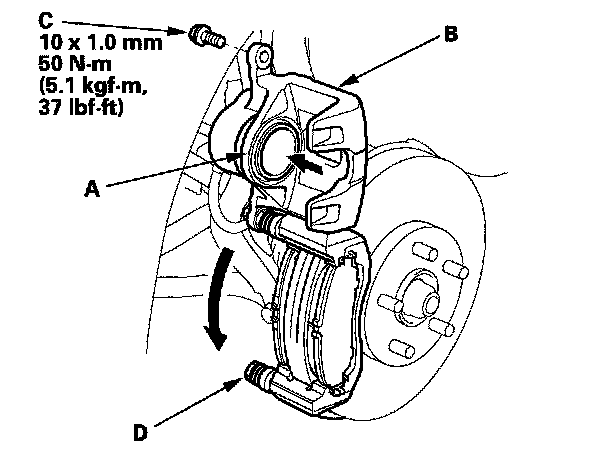 C
10 x 1.0 mm
50 N·m
(5.1 kgf·m,
37 lbf·ft)

B

A

D