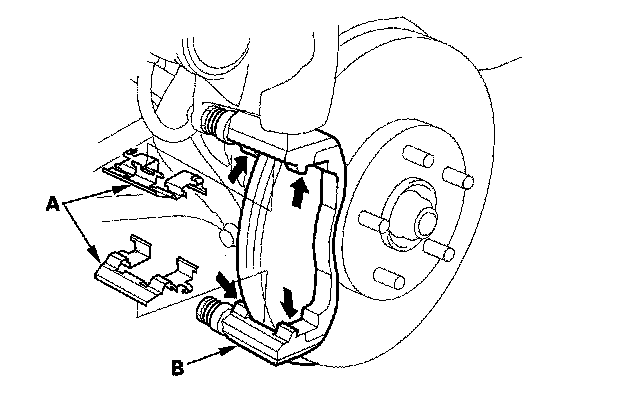 A

B