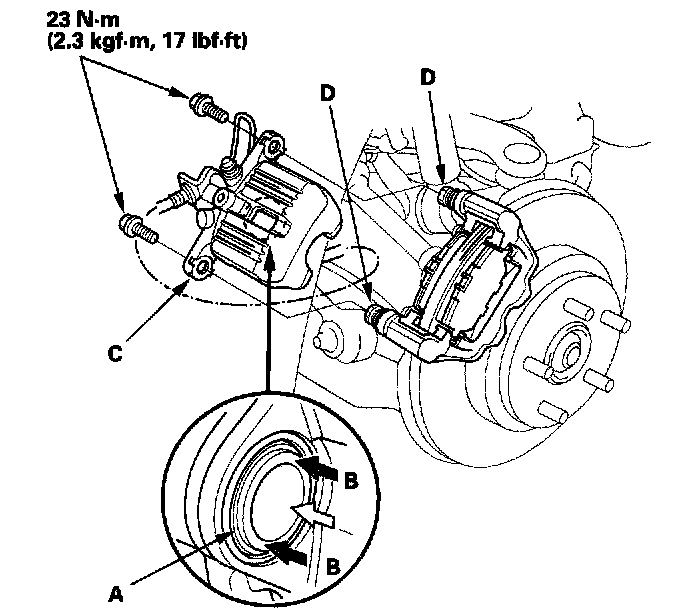 23 N·m
(2.3 kgf·m, 17 lbf·ft)

D

D

C

B

B

A