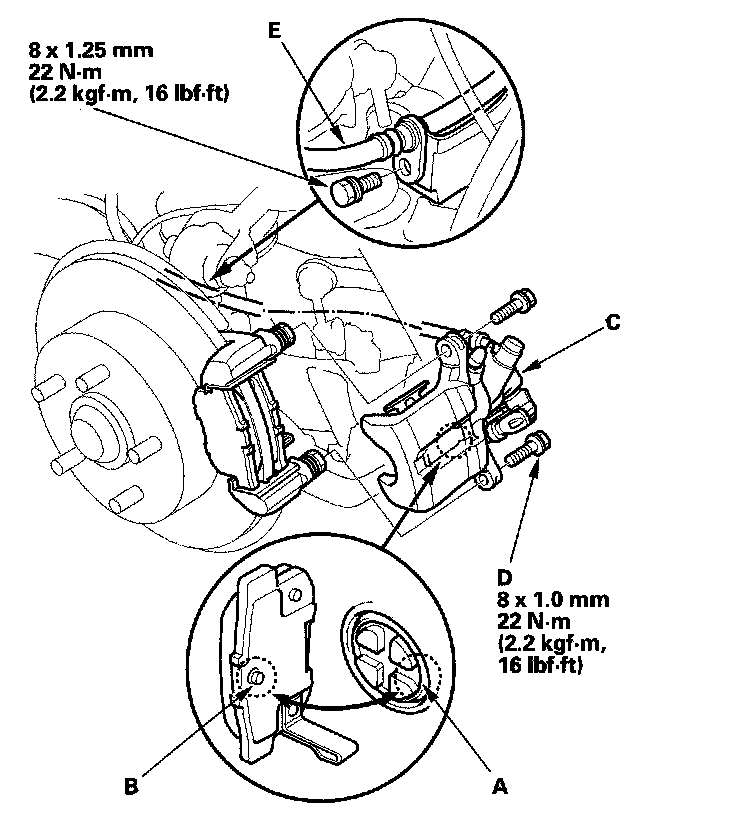 8 x 1.25 mm
22 N·m
(2.2 kgf·m, 16 lbf·ft)

E

C

D
8 x 1.0 mm
22 N·m
(2.2 kgf·m,
16 lbf·ft)

B

A