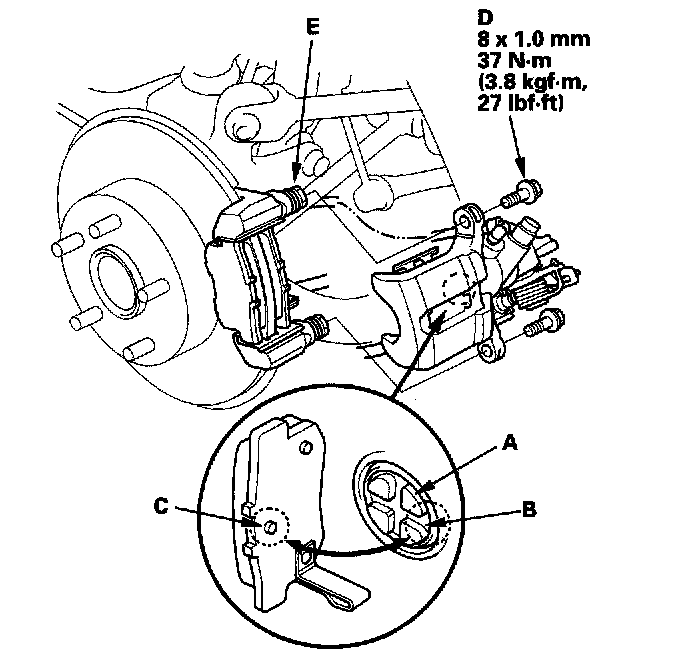 E

D
8 x 1.0 mm
37 N·m
(3.8 kgf·m,
27 lbf·ft)

A

B

C