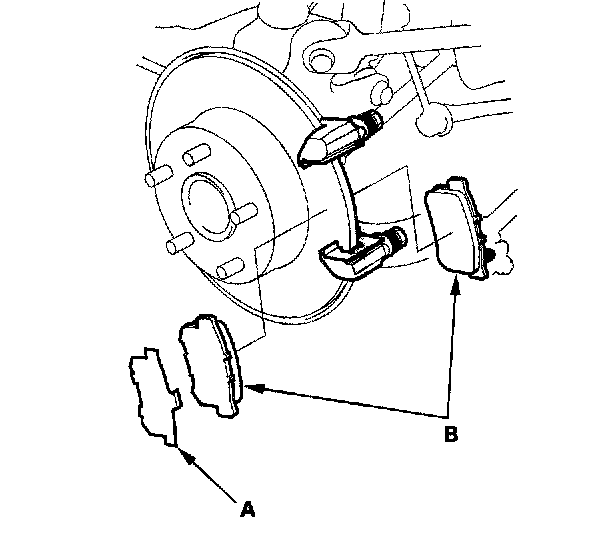 B

A