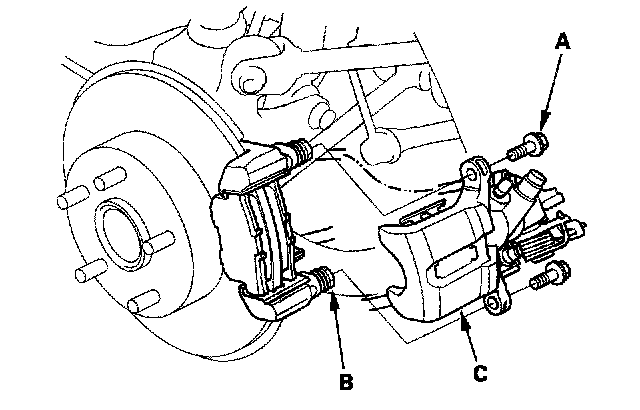 A
B
C