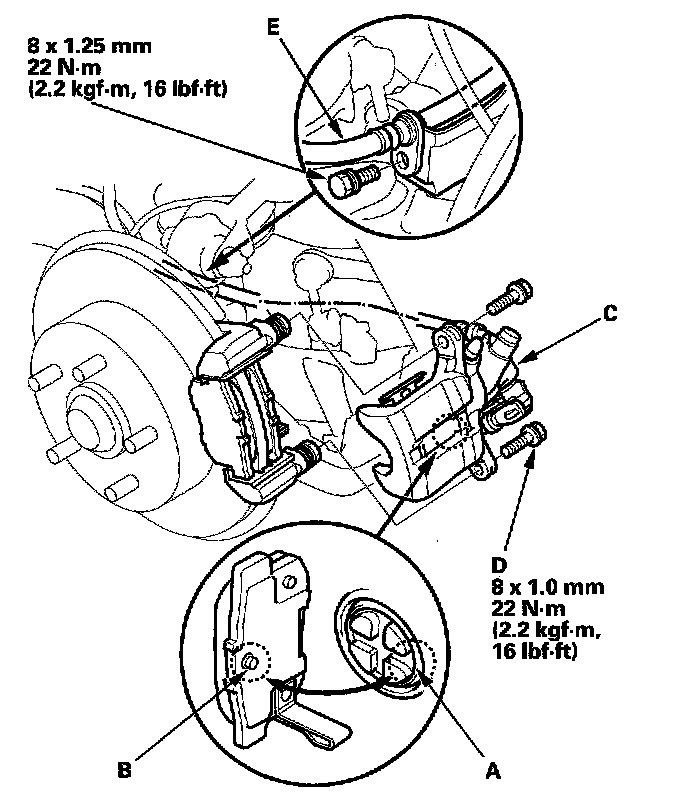 8 x 1.25 mm
22 N·m
(2.2 kgf·m, 16 lbf·ft)

E

C

D
8 x 1.0 mm
22 N·m
(2.2 kgf·m,
16 lbf·ft)

B

A