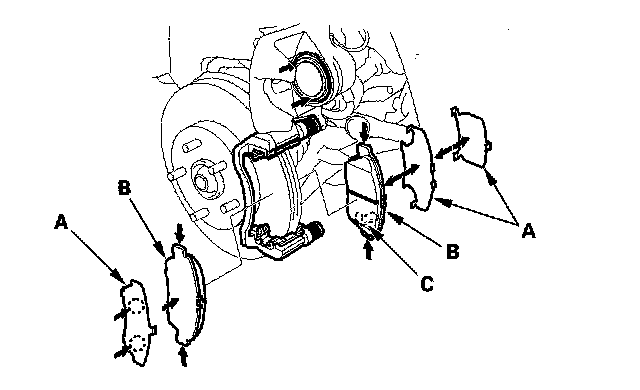 B
A
A
B
C