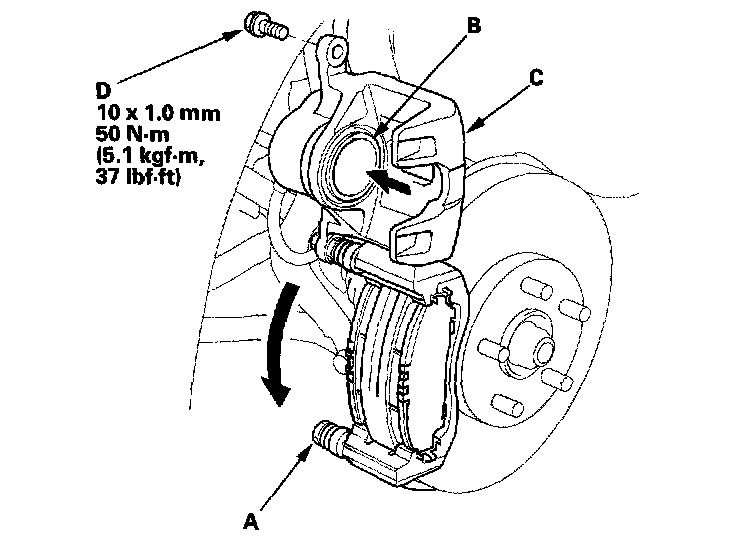 B

C

D
10 x 1.0 mm
50 N·m
(5.1 kgf·m,
37 lbf·ft)

A