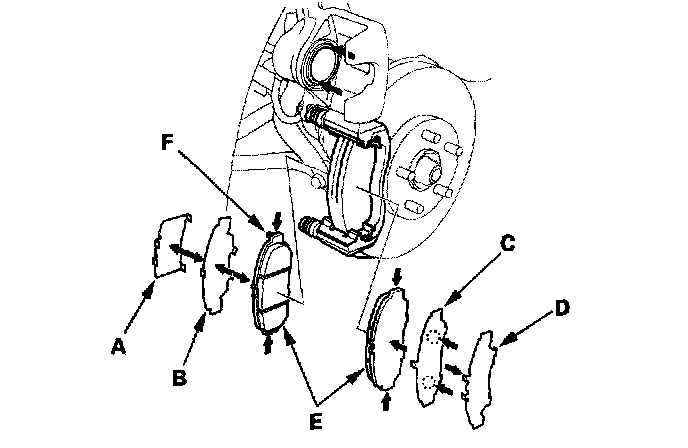 F
C
D
A
B
E