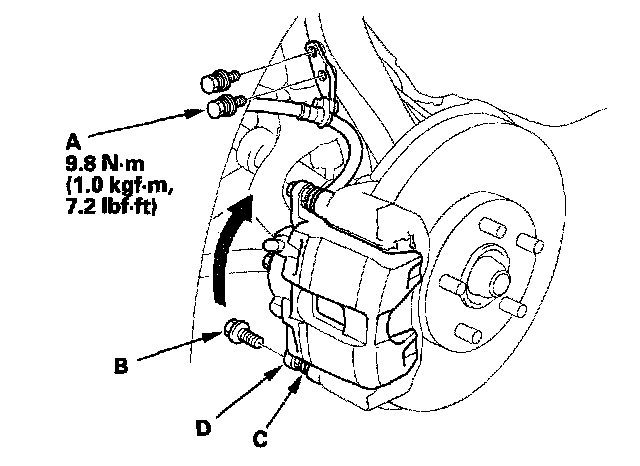 A
9.8 N·m
(1.0 kgf·m,
7.2 lbf·ft)

B

D

C