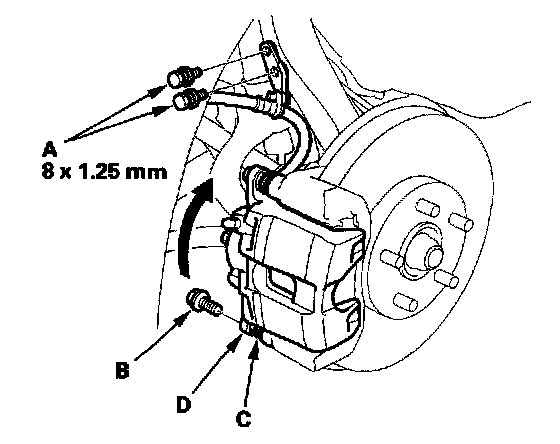 A
8 x 1.25 mm

B

D

C